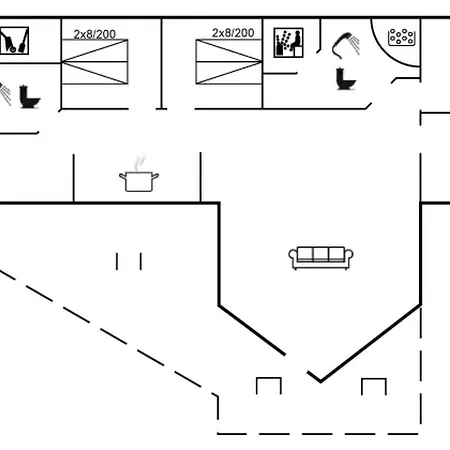 2x8/200

2x8/200